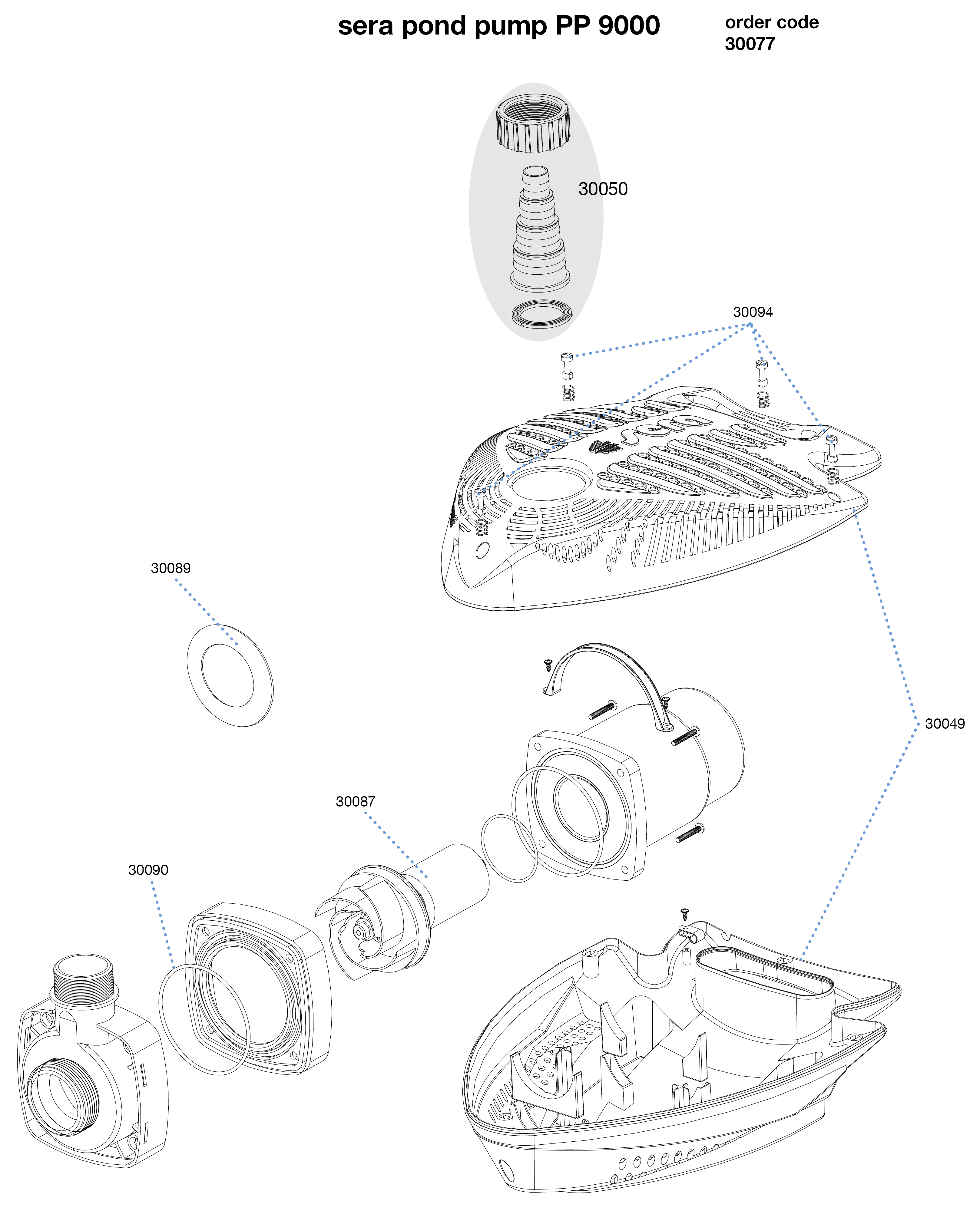 sera pond pump PP 9000

order code
30077

30050

30094

sera

30089

30049

30087

30090