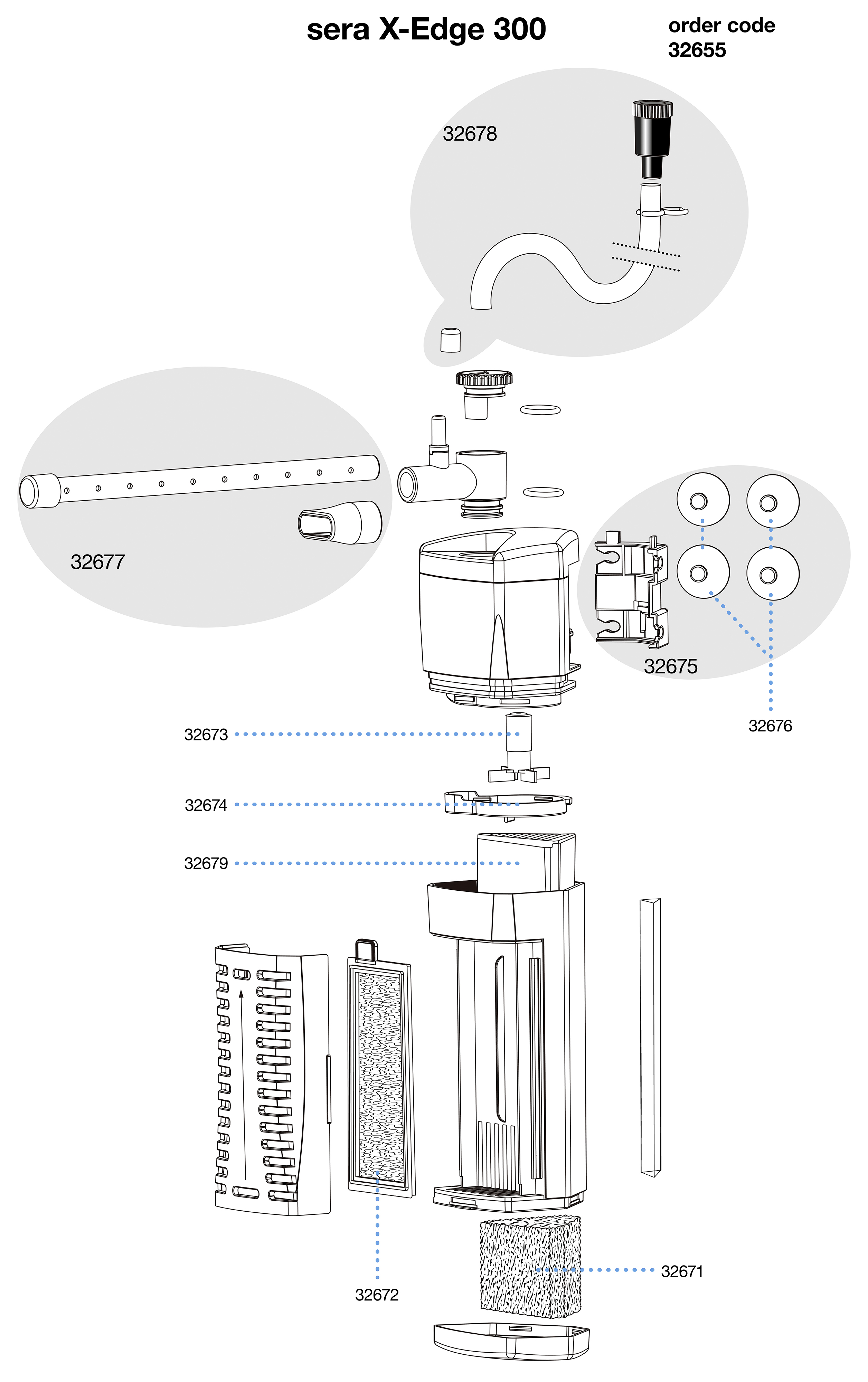 sera X-Edge 300

order code
32655

32678

32677

32675

32676

32673

32674

32679

32672

32671