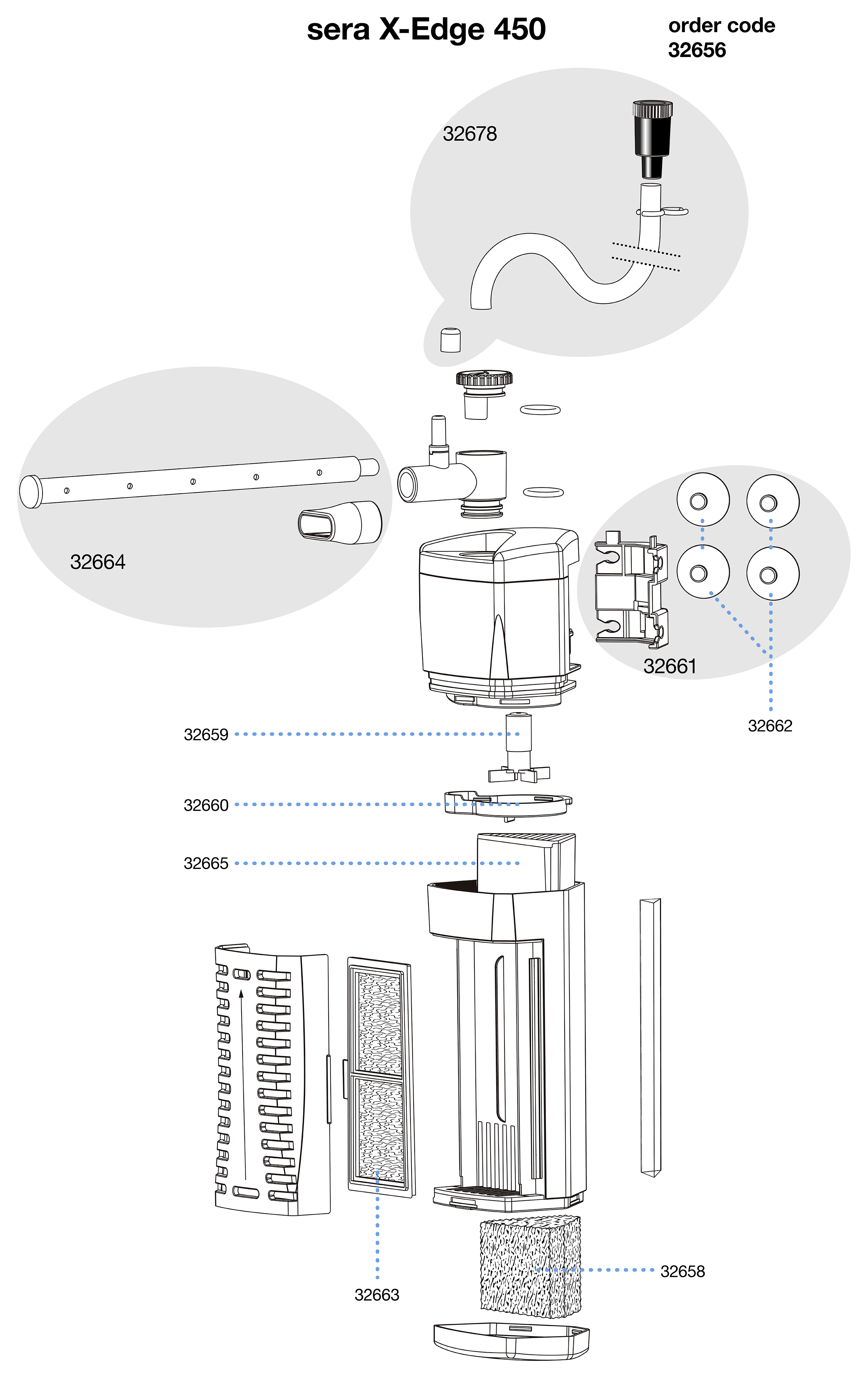 sera X-Edge 450

order code
32656

32678

32664

32661

32662

32659

32660

32665

32663

32658